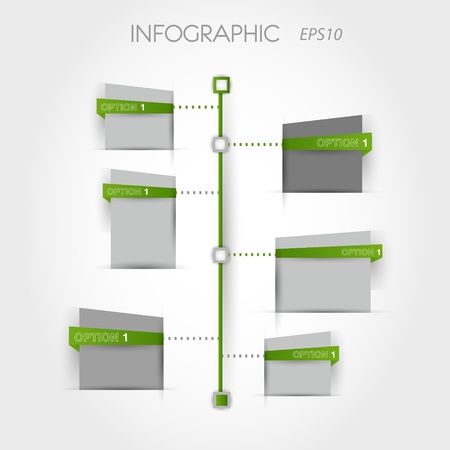 INFOGRAPHIC EPS10

OPTION 1

OPTION 1

OPTION 1

OPTION 1

OPTION 1

OPTION 1