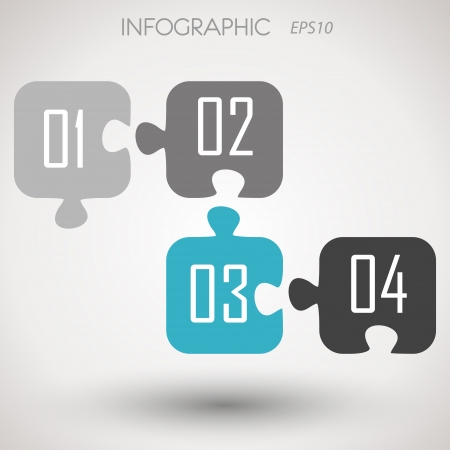 INFOGRAPHIC EPS10

01

02

03

04