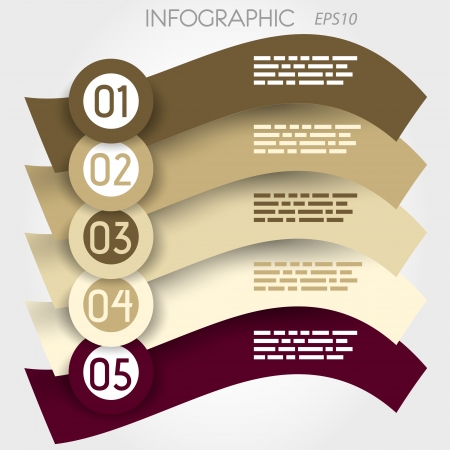 INFOGRAPHIC EPS10

01

02

03

04

05