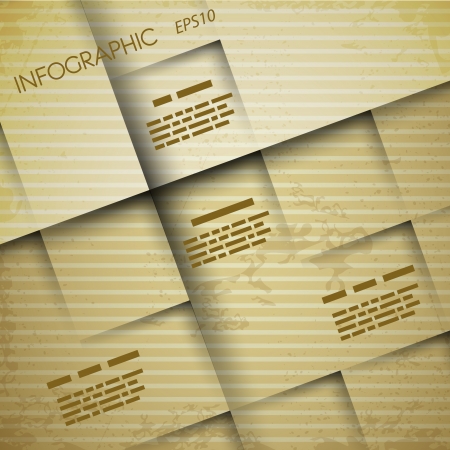 INFOGRAPHIC EPS10