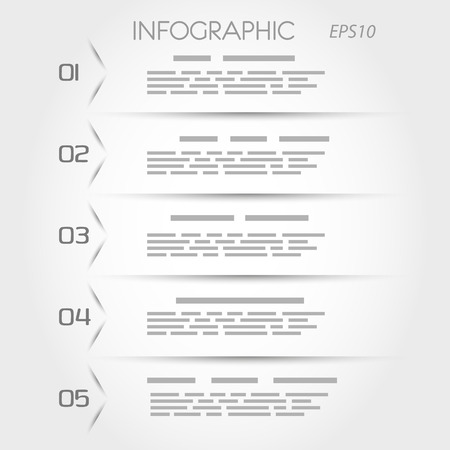 INFOGRAPHIC EPS10

01

02

03

04

05