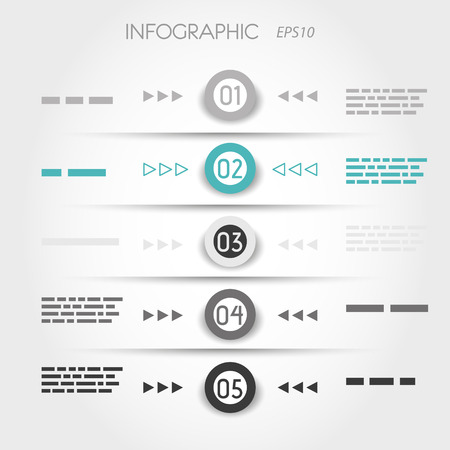 INFOGRAPHIC EPS10

01

02

03

04

05