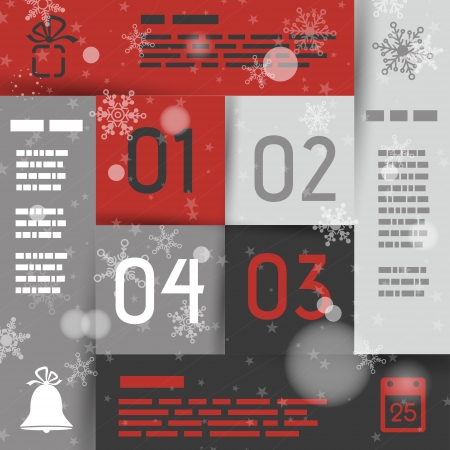 01

02

04

03

25