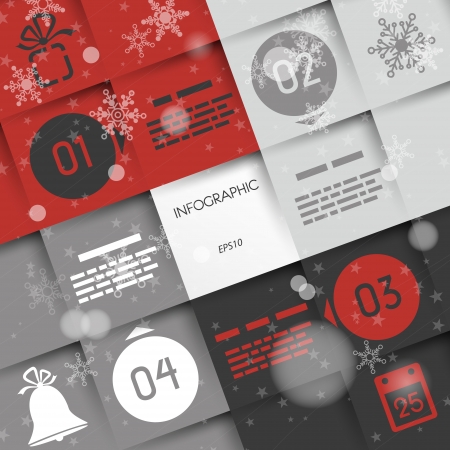 02

01

INFOGRAPHIC

EPS10

03

04

25