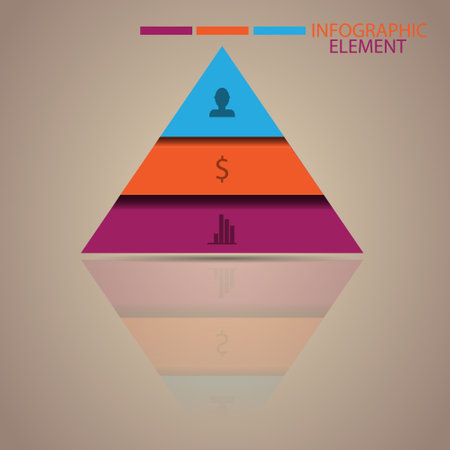 INFOGRAPHIC
ELEMENT

$