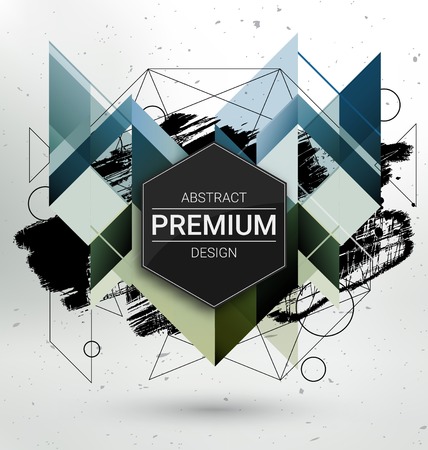 ABSTRACT
PREMIUM
DESIGN