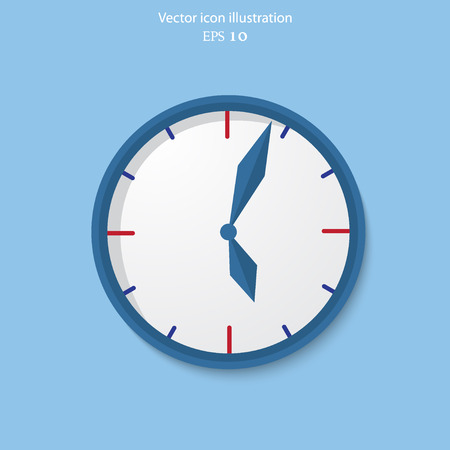 Vector icon illustration
EPS 10