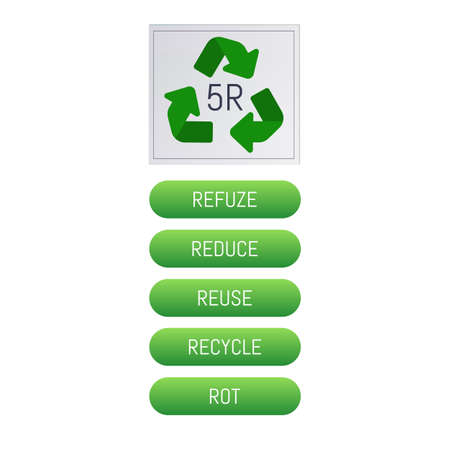 5R

REFUZE

REDUCE

REUSE

RECYCLE

ROT