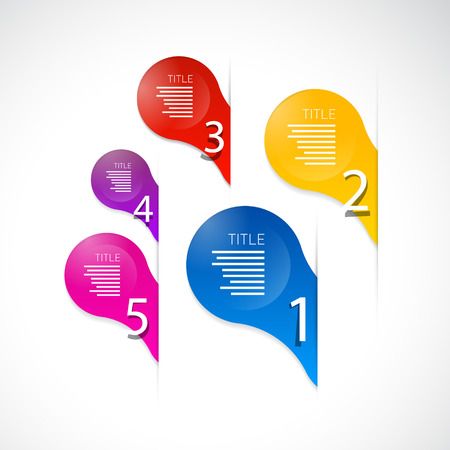 TITLE
3

TITLE
2

TITLE
4

TITLE
5

TITLE
1