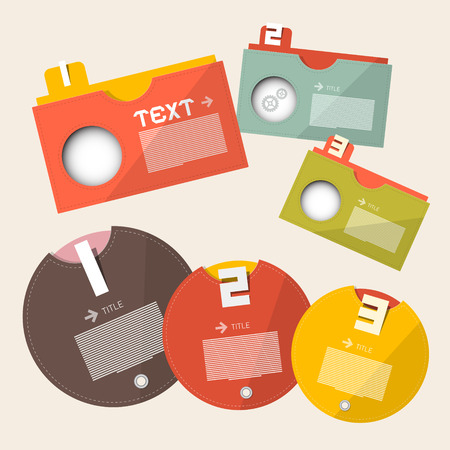 1
TEXT

2
TITLE

3
TITLE

1
TITLE

2
TITLE

3
TITLE