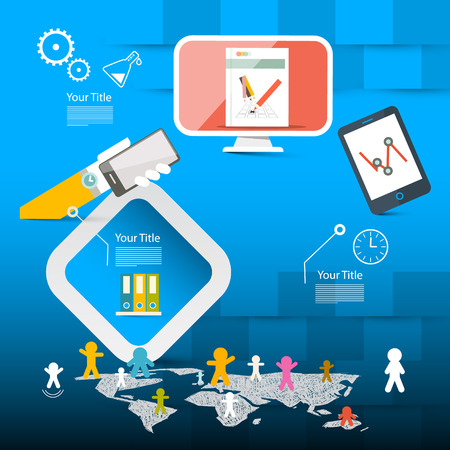 Your Title

Your Title

Your Title