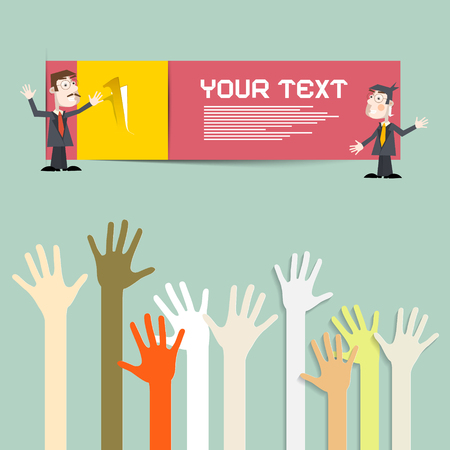 1

YOUR TEXT