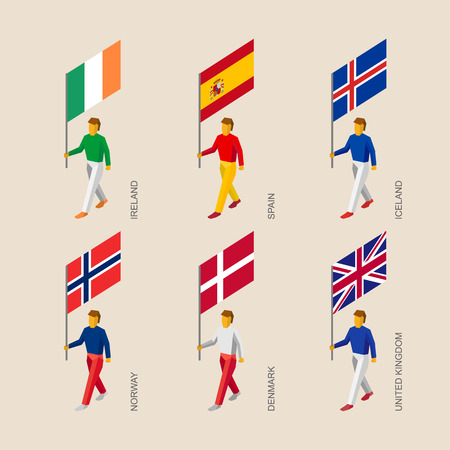 IRELAND

SPAIN

ICELAND

NORWAY

DENMARK

UNITED KINGDOM