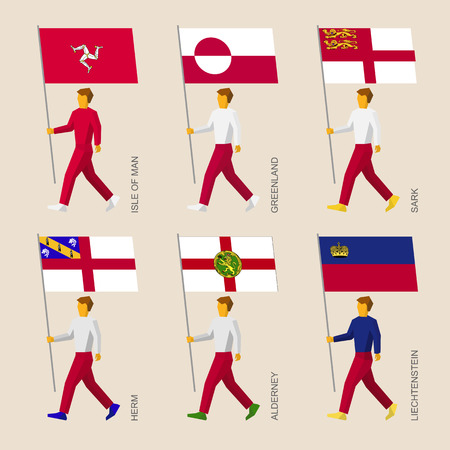 ISLE OF MAN

GREENLAND

SARK

HERM

ALDERNEY

LIECHTENSTEIN