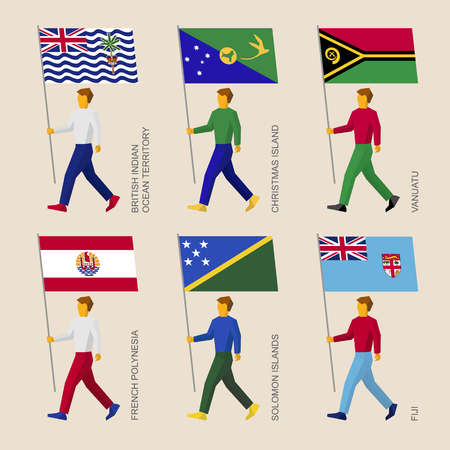 BRITISH INDIAN
OCEAN TERRITORY

CHRISTMAS ISLAND

VANUATU

FRENCH POLYNESIA

SOLOMON ISLANDS

FIJI