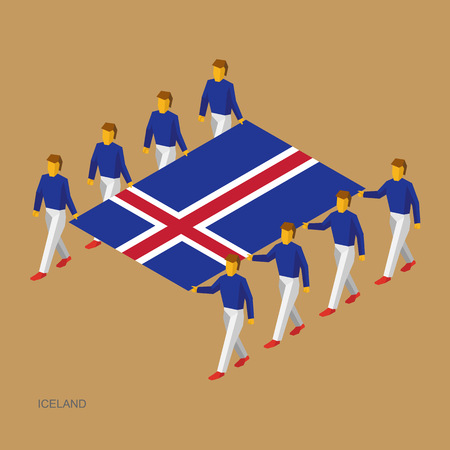 ICELAND