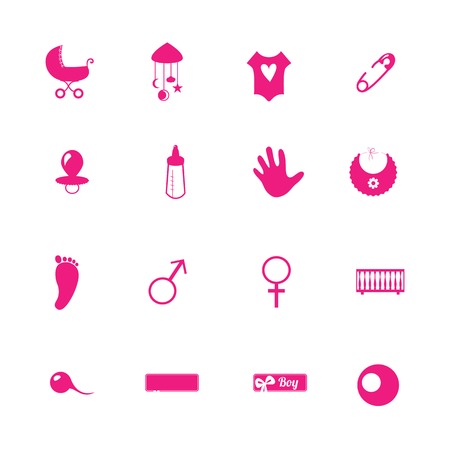 Boy