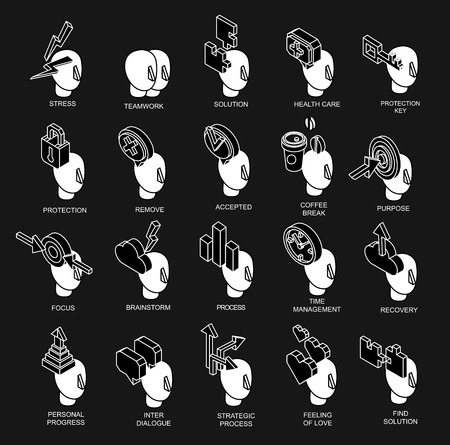 STRESS
TEAMWORK
SOLUTION
HEALTH CARE
PROTECTION KEY

PROTECTION
REMOVE
ACCEPTED
COFFEE BREAK
PURPOSE

FOCUS
BRAINSTORM
PROCESS
TIME MANAGEMENT
RECOVERY

PERSONAL PROGRESS
INTER DIALOGUE
STRATEGIC PROCESS
FEELING OF LOVE
FIND SOLUTION