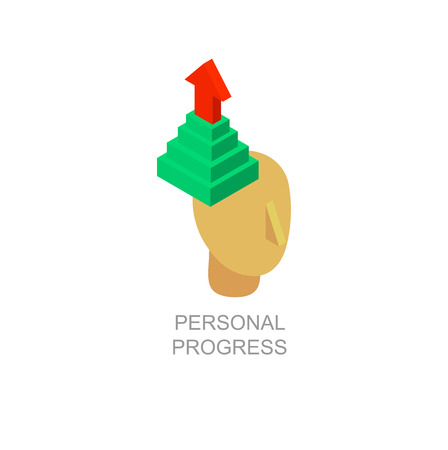 PERSONAL
PROGRESS