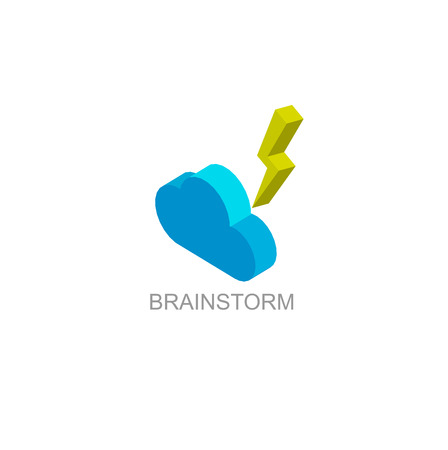 BRAINSTORM