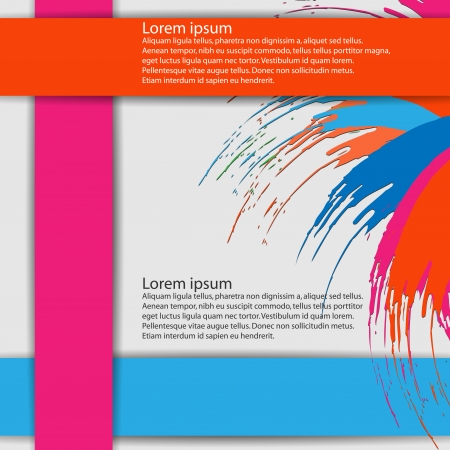 Lorem ipsum
Aliquam ligula tellus, pharetra non dignissim a, aliquet sed tellus. Aenean tempor, nibh eu suscipit commodo, tellus tellus porttitor magna, eget luctus ligula quam nec tortor. Vestibulum id quam lorem. Pellentesque vitae augue tellus. Donec non sollicitudin metus. Etiam interdum id sapien eu hendrerit.

Lorem ipsum
Aliquam ligula tellus, pharetra non dignissim a, aliquet sed tellus. Aenean tempor, nibh eu suscipit commodo, tellus tellus porttitor eget luctus ligula quam nec tortor. Vestibulum id quam lorem. Pellentesque vitae augue tellus. Donec non sollicitudin metus. Etiam interdum id sapien eu hendrerit.