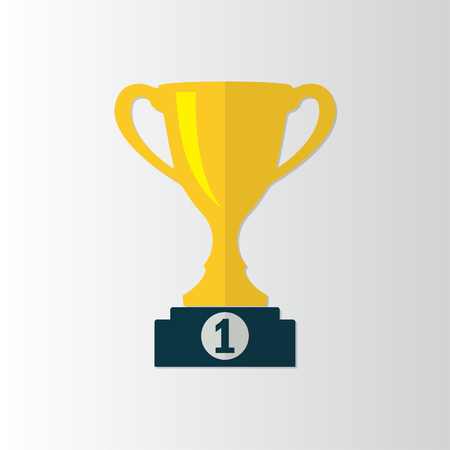 1