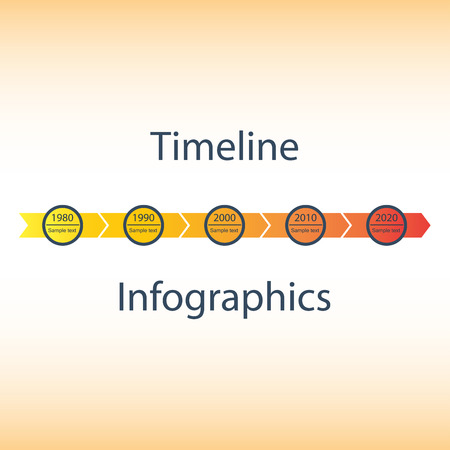 Timeline

1980
Sample text

1990
Sample text

2000
Sample text

2010
Sample text

2020
Sample text

Infographics