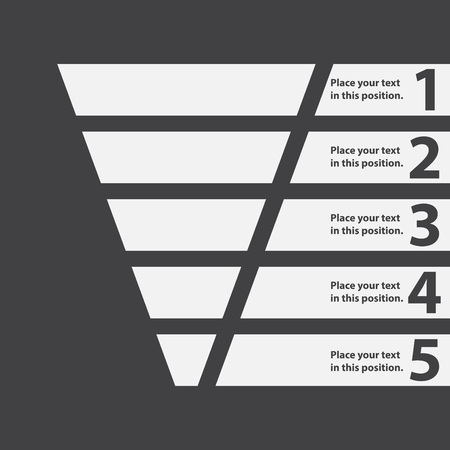 Place your text in this position. 1

Place your text in this position. 2

Place your text in this position. 3

Place your text in this position. 4

Place your text in this position. 5