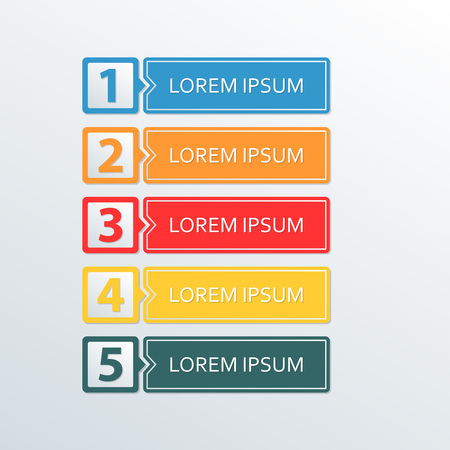 1 LOREM IPSUM

2 LOREM IPSUM

3 LOREM IPSUM

4 LOREM IPSUM

5 LOREM IPSUM