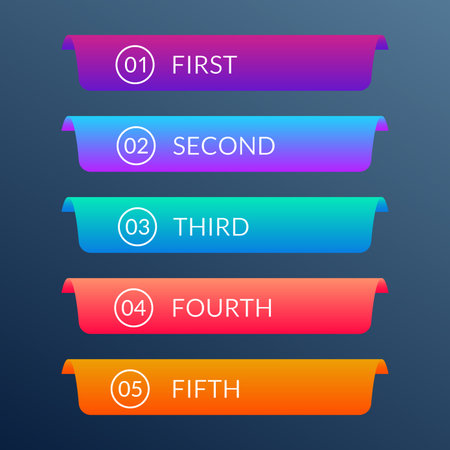 01 FIRST

02 SECOND

03 THIRD

04 FOURTH

05 FIFTH