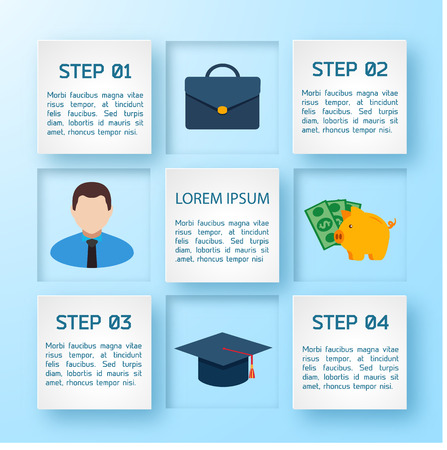 STEP 01

Morbi faucibus magna vitae risus tempor, at tincidunt felis faucibus. Sed turpis diam, lobortis id mauris sit amet, rhoncus tempor nisi.

STEP 02

Morbi faucibus magna vitae risus tempor, at tincidunt felis faucibus. Sed turpis diam, lobortis id mauris sit amet, rhoncus tempor nisi.

LOREM IPSUM

Morbi faucibus magna vitae risus tempor, at tincidunt felis faucibus. Sed turpis diam, lobortis id mauris sit .amet, rhoncus tempor nisi

STEP 03

Morbi faucibus magna vitae risus tempor, at tincidunt felis faucibus. Sed turpis diam, lobortis id mauris sit amet, rhoncus tempor nisi.

STEP 04

Morbi faucibus magna vitae risus tempor, at tincidunt felis faucibus. Sed turpis diam, lobortis id mauris sit amet, rhoncus tempor nisi.