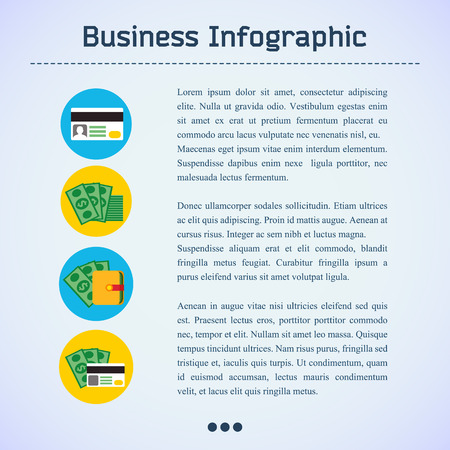 Business Infographic

Lorem ipsum dolor sit amet, consectetur adipiscing elite. Nulla ut gravida odio. Vestibulum egestas enim sit amet ex erat ut pretium fermentum placerat eu commodo arcu lacus vulputate nec venenatis nisl, eu. Maecenas eget ipsum vitae enim interdum elementum. Suspendisse dapibus enim nexe ligula porttitor, nec malesuada lectus fermentum.

Donec ullamcorper sodales sollicitudin. Etiam ultrices ac elit quis adipiscing. Proin id mattis augue. Aenean at cursus risus. Integer ac sem nibh et luctus magna. Suspendisse aliquam erat et elit commodo, blandit fringilla metus feugiat. Curabitur fringilla ipsum a purus eleifend varius sit amet volutpat ligula.

Aenean in augue vitae nisi ultricies eleifend sed quis est. Praesent lectus eros, porttitor porttitor commodo nec, tempor et elit. Nullam sit amet leo massa. Quisque tempus tincidunt ultrices. Nam risus purus, fringilla sed tristique et, iaculis quis turpis. Ut condimentum, quam id euismod accumsan, lectus mauris condimentum velit, et lacus elit quis ringilla metus.