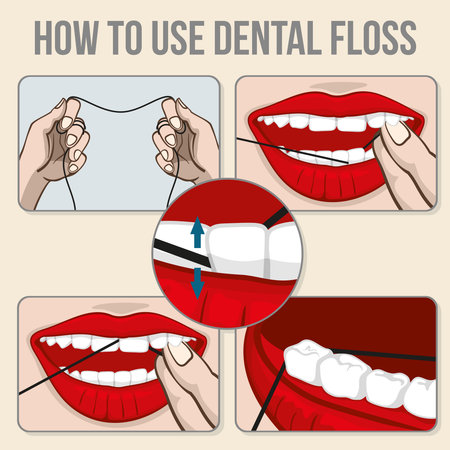 HOW TO USE DENTAL FLOSS