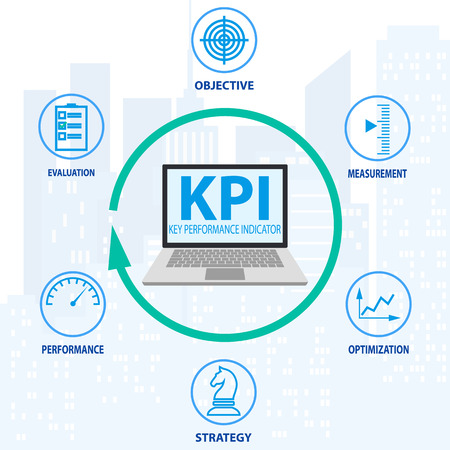 OBJECTIVE

EVALUATION

MEASUREMENT

KPI
KEY PERFORMANCE INDICATOR

PERFORMANCE

OPTIMIZATION

STRATEGY