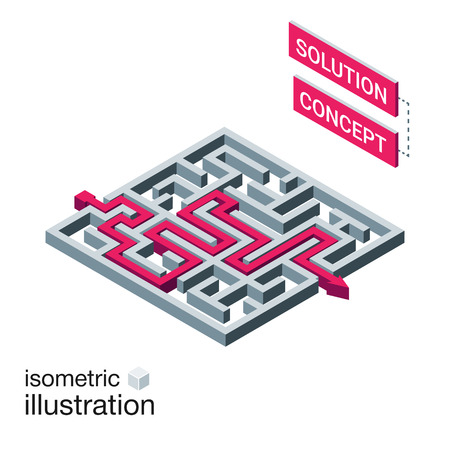 SOLUTION
CONCEPT

isometric
illustration