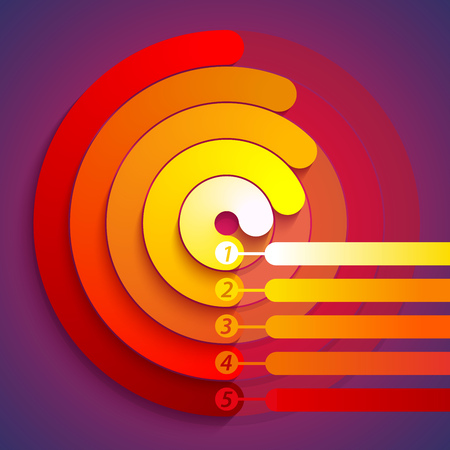 1
2
3
4
5