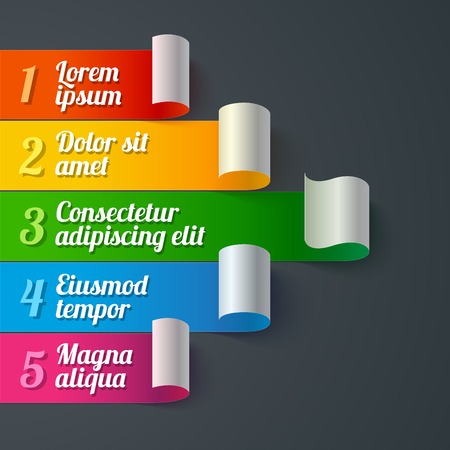 1 Lorem ipsum

2 Dolor sit amet

3 Consectetur adipiscing elit

4 Eiusmod tempor

5 Magna aliqua