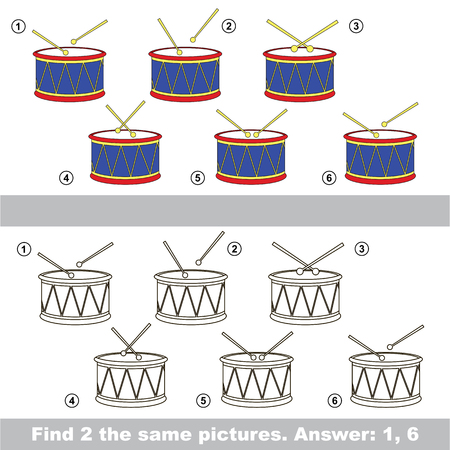 1
2
3
4
5
6

1
2
3
4
5
6

Find 2 the same pictures. Answer: 1, 6