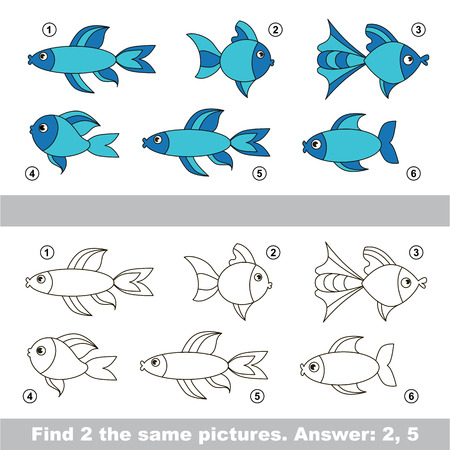 1
2
3
4
5
6

1
2
3
4
5
6

Find 2 the same pictures. Answer: 2, 5