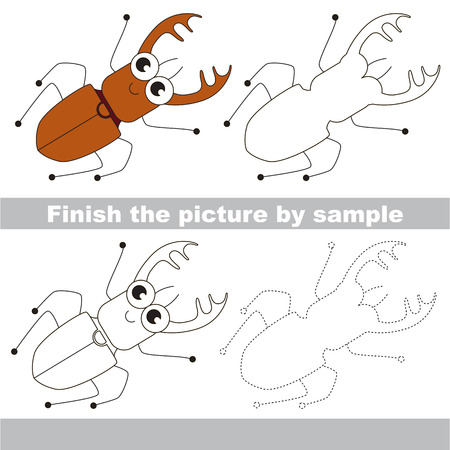 Finish the picture by sample