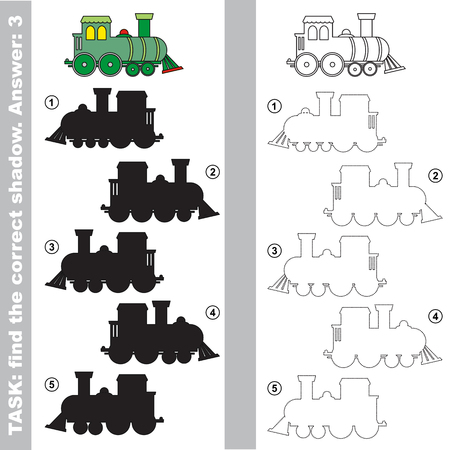 TASK: find the correct shadow. Answer: 3

1
2
3
4
5

1
2
3
4
5