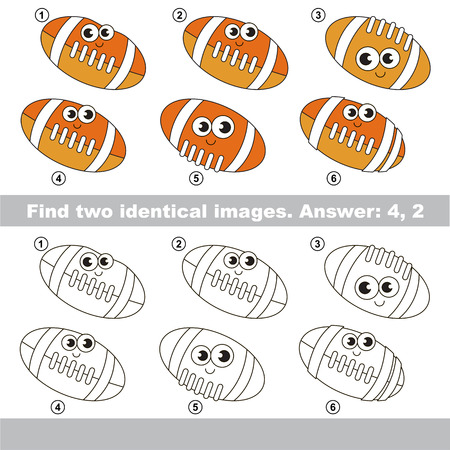 1 2 3

4 5 6

Find two identical images. Answer: 4, 2

1 2 3

4 5 6