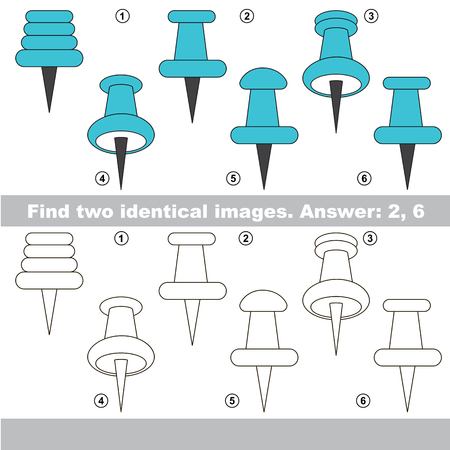 1 2 3

4 5 6

Find two identical images. Answer: 2, 6

1 2 3

4 5 6