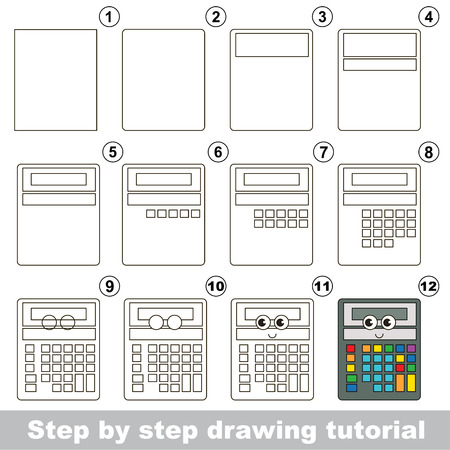 1 2 3 4

5 6 7 8

9 10 11 12

Step by step drawing tutorial