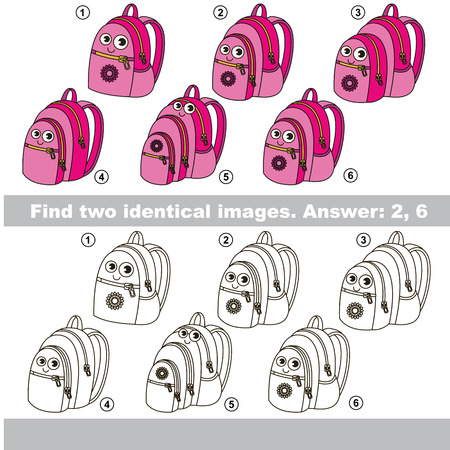 1
2
3
4
5
6

Find two identical images. Answer: 2, 6

1
2
3
4
5
6