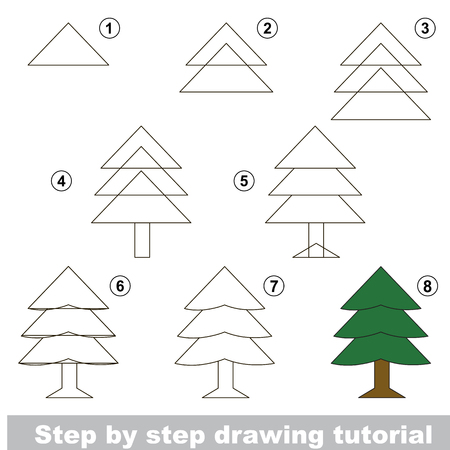 1
2
3
4
5
6
7
8

Step by step drawing tutorial