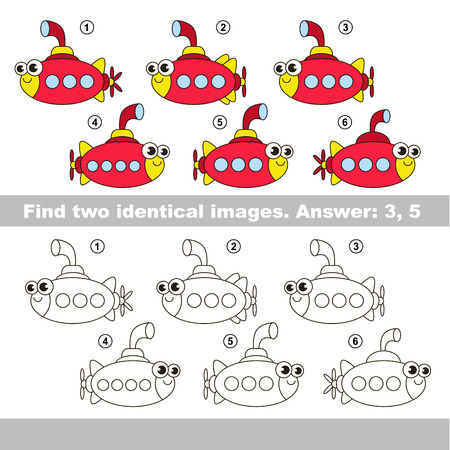 1
2
3
4
5
6

Find two identical images. Answer: 3, 5

1
2
3
4
5
6