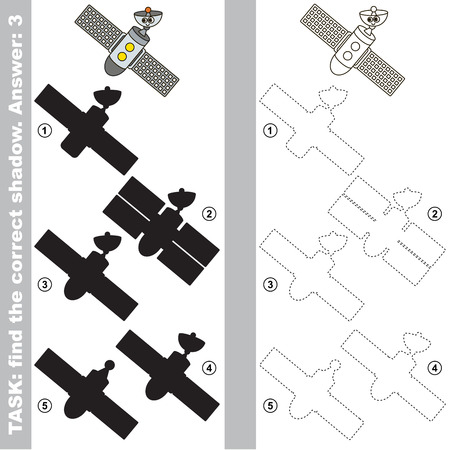 TASK: find the correct shadow. Answer: 3

1
2
3
4
5

1
2
3
4
5