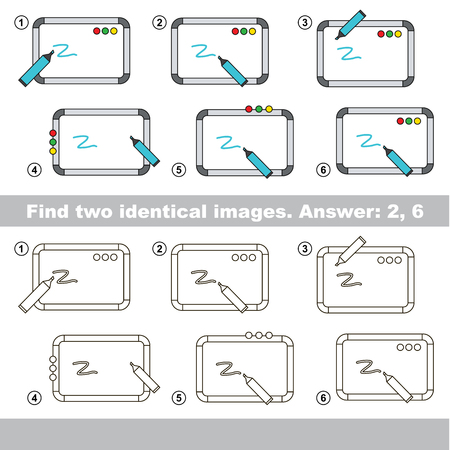 1
2
3
4
5
6

Find two identical images. Answer: 2, 6

1
2
3
4
5
6