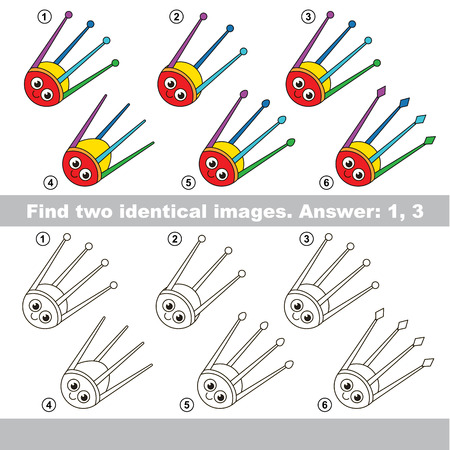 1
2
3
4
5
6

Find two identical images. Answer: 1, 3

1
2
3
4
5
6